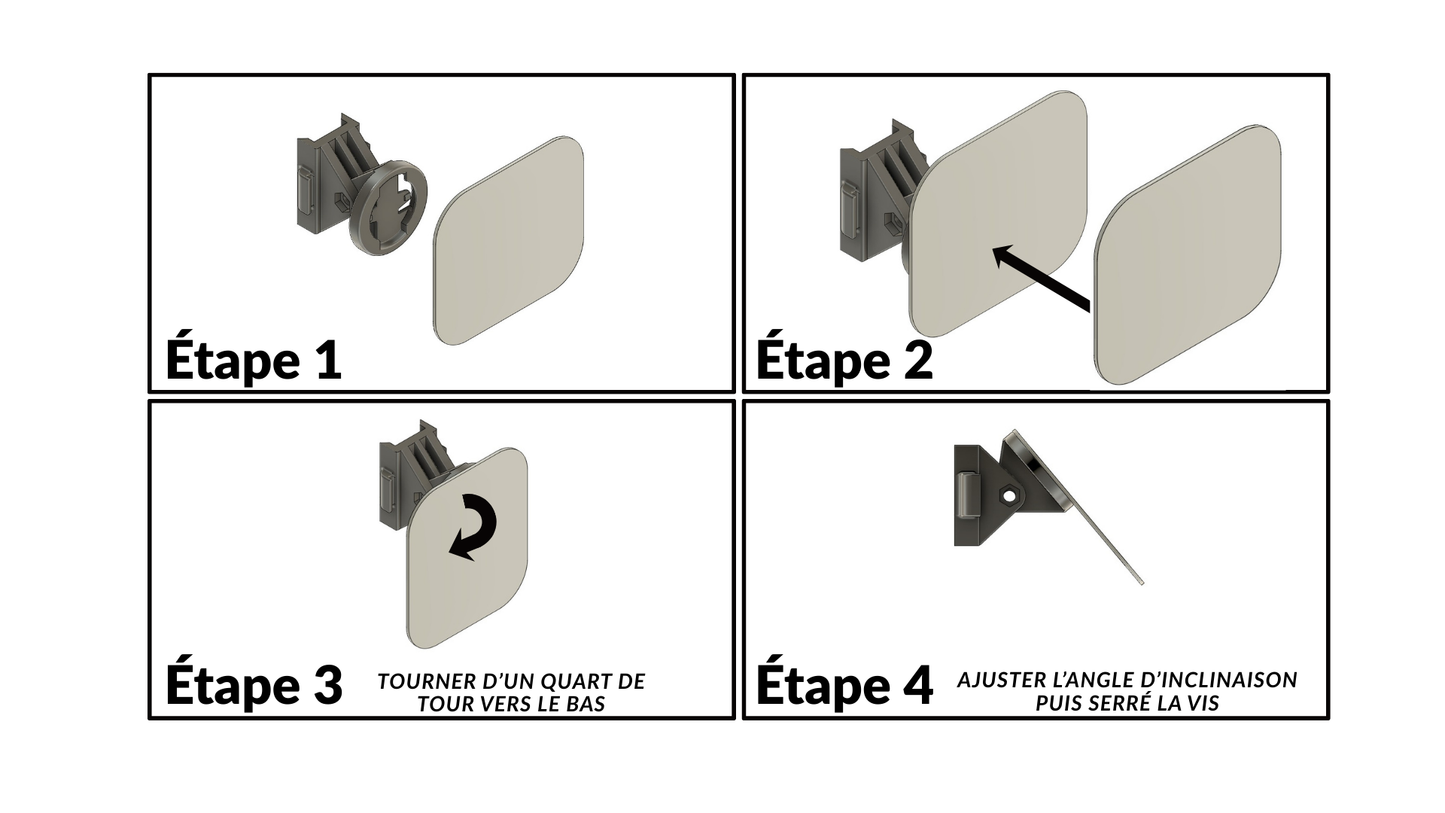 Étape 1

Étape 2

Étape 3
TOURNER D'UN QUART DE TOUR VERS LE BAS

Étape 4
AJUSTER L'ANGLE D'INCLINAISON PUIS SERRÉ LA VIS